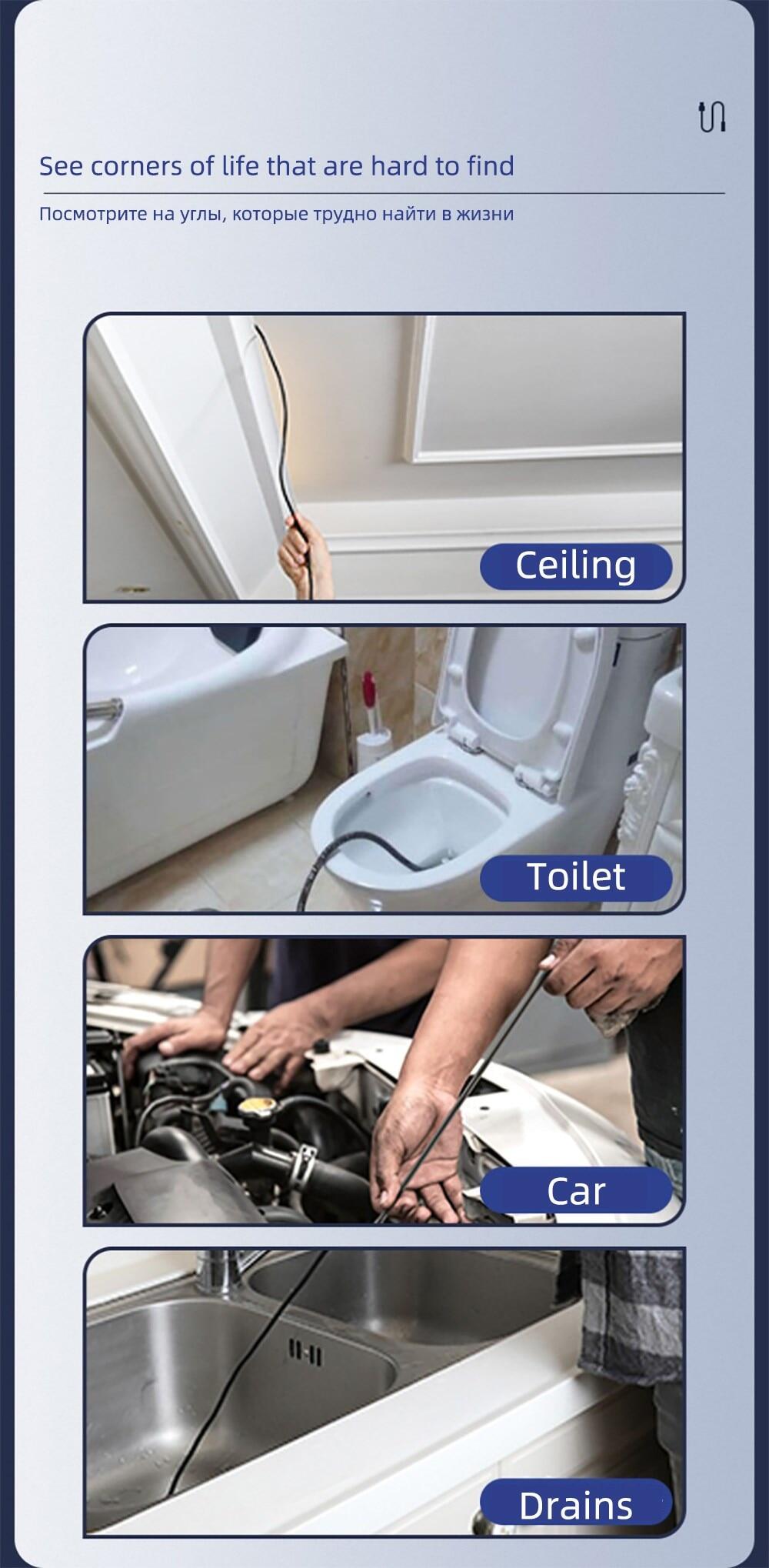 See corners of life that are hard to find

Посмотрите на углы, которые трудно найти в жизни

Ceiling

Toilet

Car

Drains