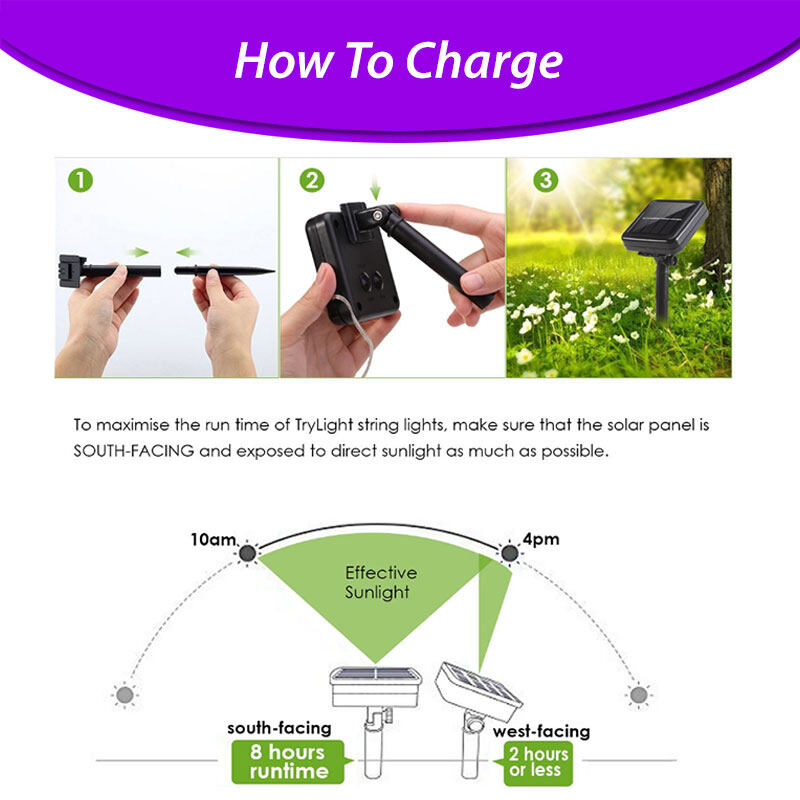 How To Charge

1

2

3

To maximise the run time of TryLight string lights, make sure that the solar panel is SOUTH-FACING and exposed to direct sunlight as much as possible.

10am

4pm

Effective Sunlight

south-facing

8 hours runtime

west-facing

2 hours or less