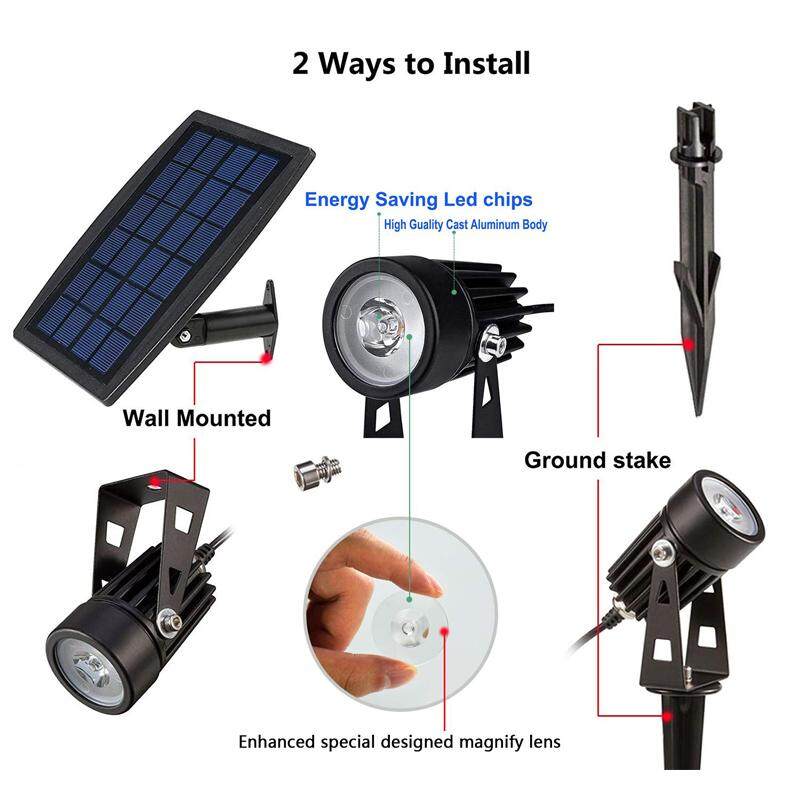 2 Ways to Install

Energy Saving Led chips

High Guality Cast Aluminum Body

Wall Mounted

Ground stake

Enhanced special designed magnify lens