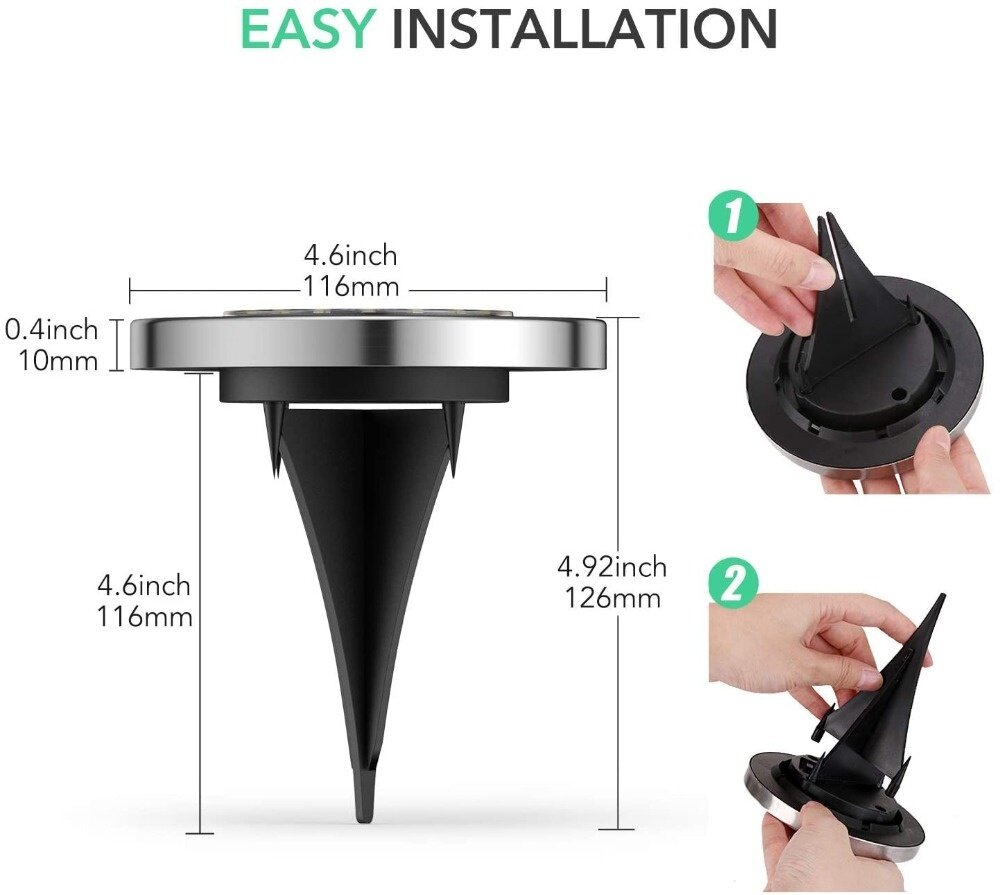 EASY INSTALLATION

4.6inch
116mm

0.4inch
10mm

4.6inch
116mm

4.92inch
126mm

1

2