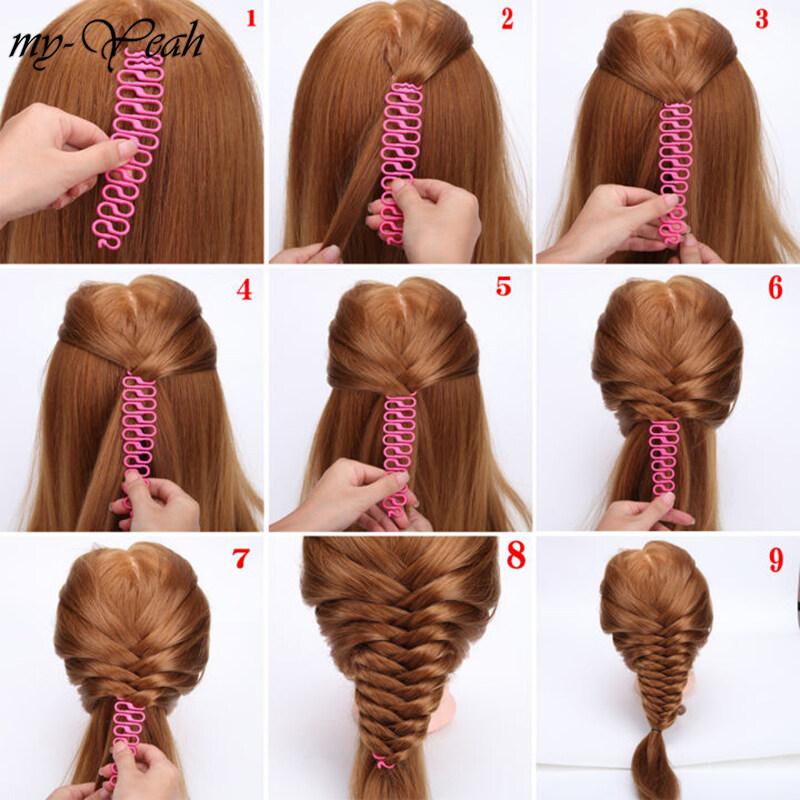 my-Yeah
1
2
3
4
5
6
7
8
9